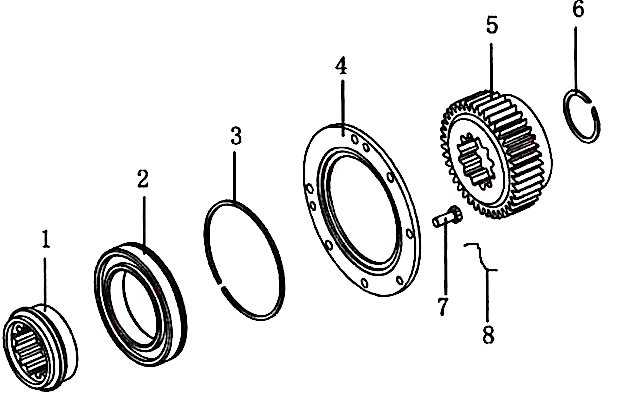 1
2
3
4
5
6
7
8